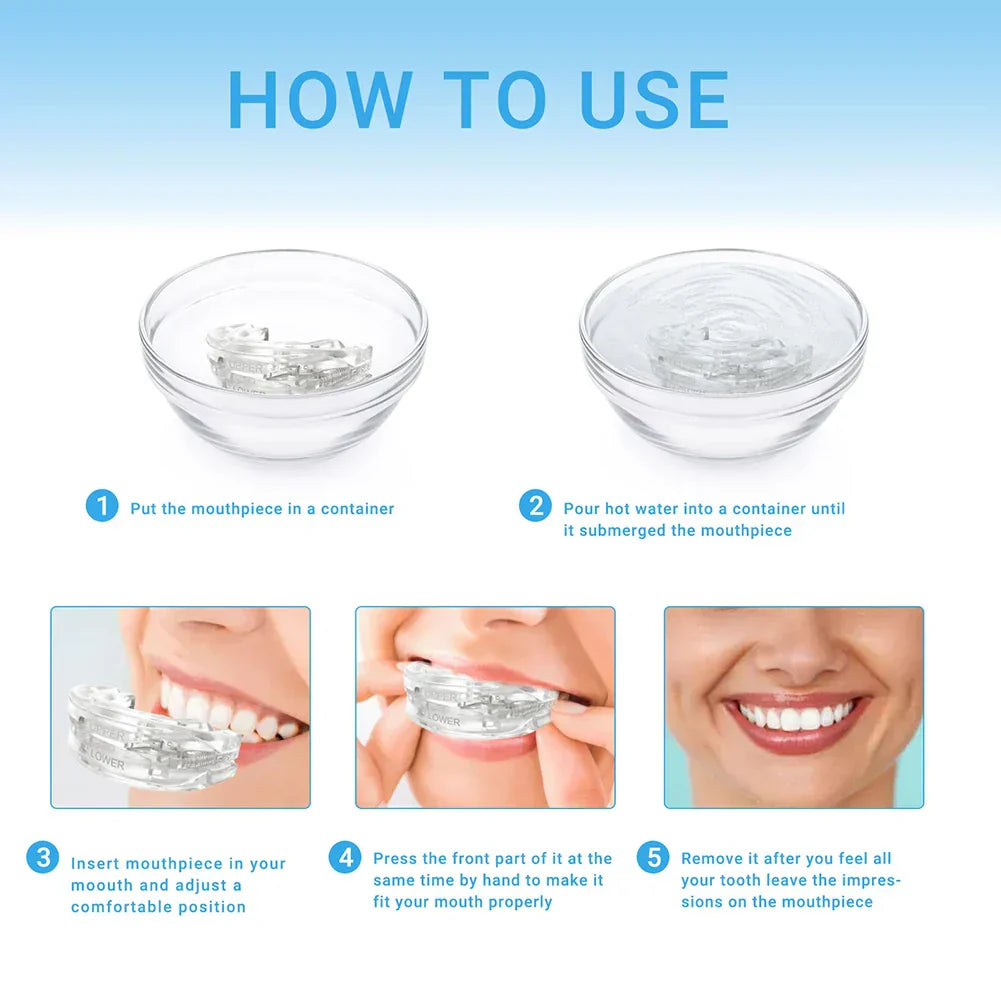 HOW TO USE

UPPER
LOWER

1 Put the mouthpiece in a container

2 Pour hot water into a container until it submerged the mouthpiece

UPPER
LOWER

UPPER
LOWER

3 Insert mouthpiece in your moouth and adjust a comfortable position

4 Press the front part of it at the same time by hand to make it fit your mouth properly

5 Remove it after you feel all your tooth leave the impressions on the mouthpiece